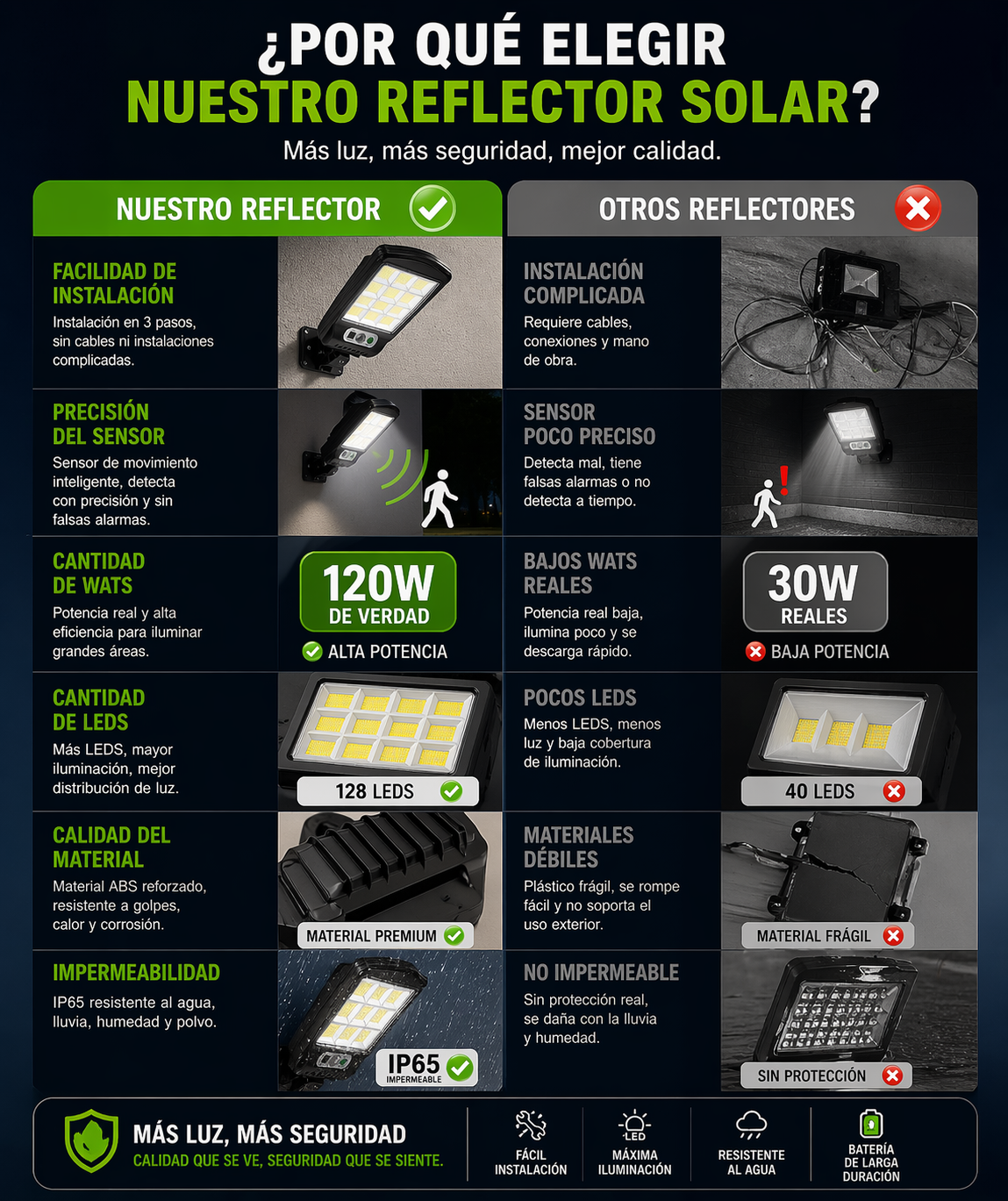 ¿POR QUÉ ELEGIR NUESTRO REFLECTOR SOLAR?

Más luz, más seguridad, mejor calidad.

NUESTRO REFLECTOR

FACILIDAD DE INSTALACIÓN
Instalación en 3 pasos, sin cables ni instalaciones complicadas.

PRECISIÓN DEL SENSOR
Sensor de movimiento inteligente, detecta con precisión y sin falsas alarmas.

CANTIDAD DE WATS
Potencia real y alta eficiencia para iluminar grandes áreas.

120W DE VERDAD
ALTA POTENCIA

CANTIDAD DE LEDS
Más LEDS, mayor iluminación, mejor distribución de luz.

128 LEDS

CALIDAD DEL MATERIAL
Material ABS reforzado, resistente a golpes, calor y corrosión.

MATERIAL PREMIUM

IMPERMEABILIDAD
IP65 resistente al agua, lluvia, humedad y polvo.

IP65 IMPERMEABLE

OTROS REFLECTORES

INSTALACIÓN COMPLICADA
Requiere cables, conexiones y mano de obra.

SENSOR POCO PRECISO
Detecta mal, tiene falsas alarmas o no detecta a tiempo.

BAJOS WATS REALES
Potencia real baja, ilumina poco y se descarga rápido.

30W REALES
BAJA POTENCIA

POCOS LEDS
Menos LEDS, menos luz y baja cobertura de iluminación.

40 LEDS

MATERIALES DÉBILES
Plástico frágil, se rompe fácil y no soporta el uso exterior.

MATERIAL FRÁGIL

NO IMPERMEABLE
Sin protección real, se daña con la lluvia y humedad.

SIN PROTECCIÓN

MÁS LUZ, MÁS SEGURIDAD
CALIDAD QUE SE VE, SEGURIDAD QUE SE SIENTE.

FÁCIL INSTALACIÓN

LED
MÁXIMA ILUMINACIÓN

RESISTENTE AL AGUA

BATERÍA DE LARGA DURACIÓN